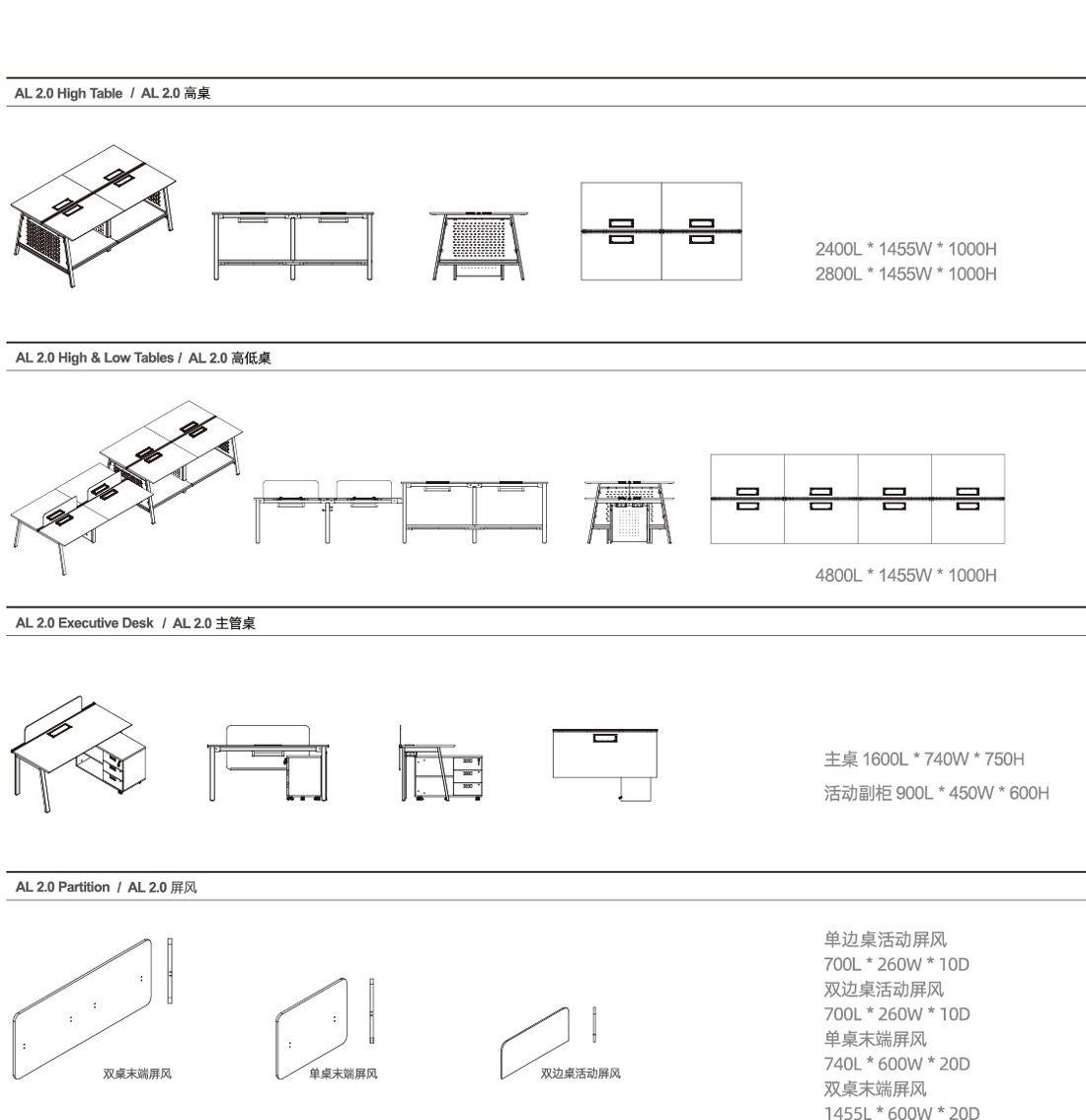 AL 2.0 High Table / AL 2.0 高桌

2400L * 1455W * 1000H
2800L * 1455W * 1000H

AL 2.0 High & Low Tables / AL 2.0 高低桌

4800L * 1455W * 1000H

AL 2.0 Executive Desk / AL 2.0 主管桌

主桌 1600L * 740W * 750H
活动副柜 900L * 450W * 600H

AL 2.0 Partition / AL 2.0 屏风

双桌末端屏风

单桌末端屏风

双边桌活动屏风

单边桌活动屏风
700L * 260W * 10D
双边桌活动屏风
700L * 260W * 10D
单桌末端屏风
740L * 600W * 20D
双桌末端屏风
1455L * 600W * 20D