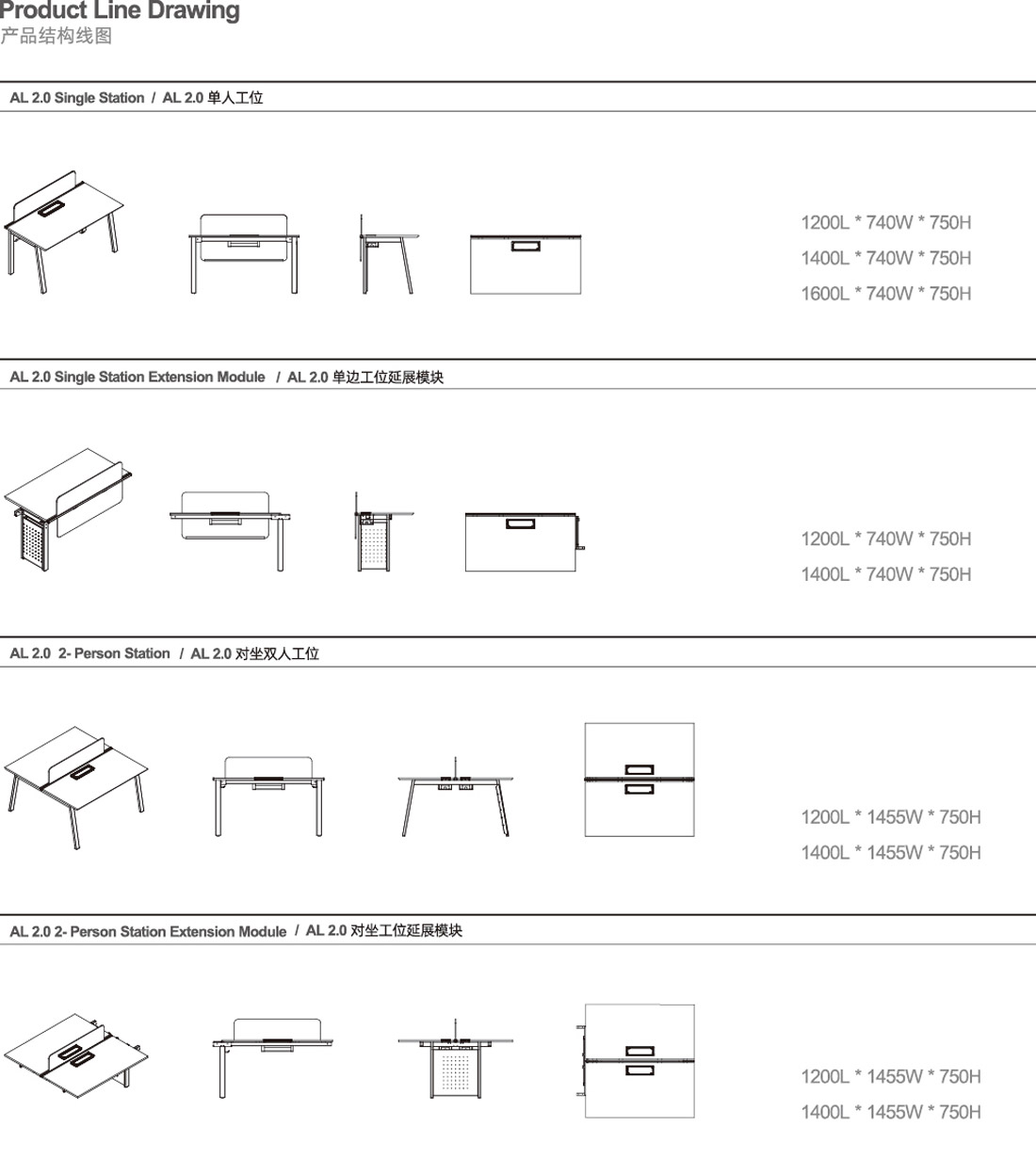 Product Line Drawing
产品结构线图

AL 2.0 Single Station / AL 2.0 单人工位

1200L * 740W * 750H
1400L * 740W * 750H
1600L * 740W * 750H

AL 2.0 Single Station Extension Module / AL 2.0 单边工位延展模块

1200L * 740W * 750H
1400L * 740W * 750H

AL 2.0 2- Person Station / AL 2.0 对坐双人工位

1200L * 1455W * 750H
1400L * 1455W * 750H

AL 2.0 2- Person Station Extension Module / AL 2.0 对坐工位延展模块

1200L * 1455W * 750H
1400L * 1455W * 750H